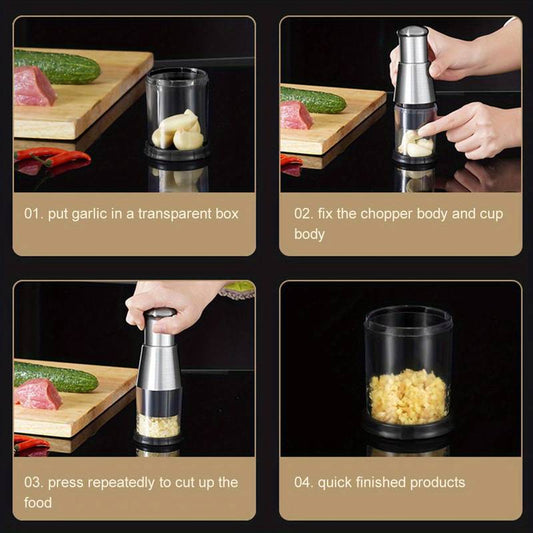 01. put garlic in a transparent box

02. fix the chopper body and cup body

03. press repeatedly to cut up the food

04. quick finished products